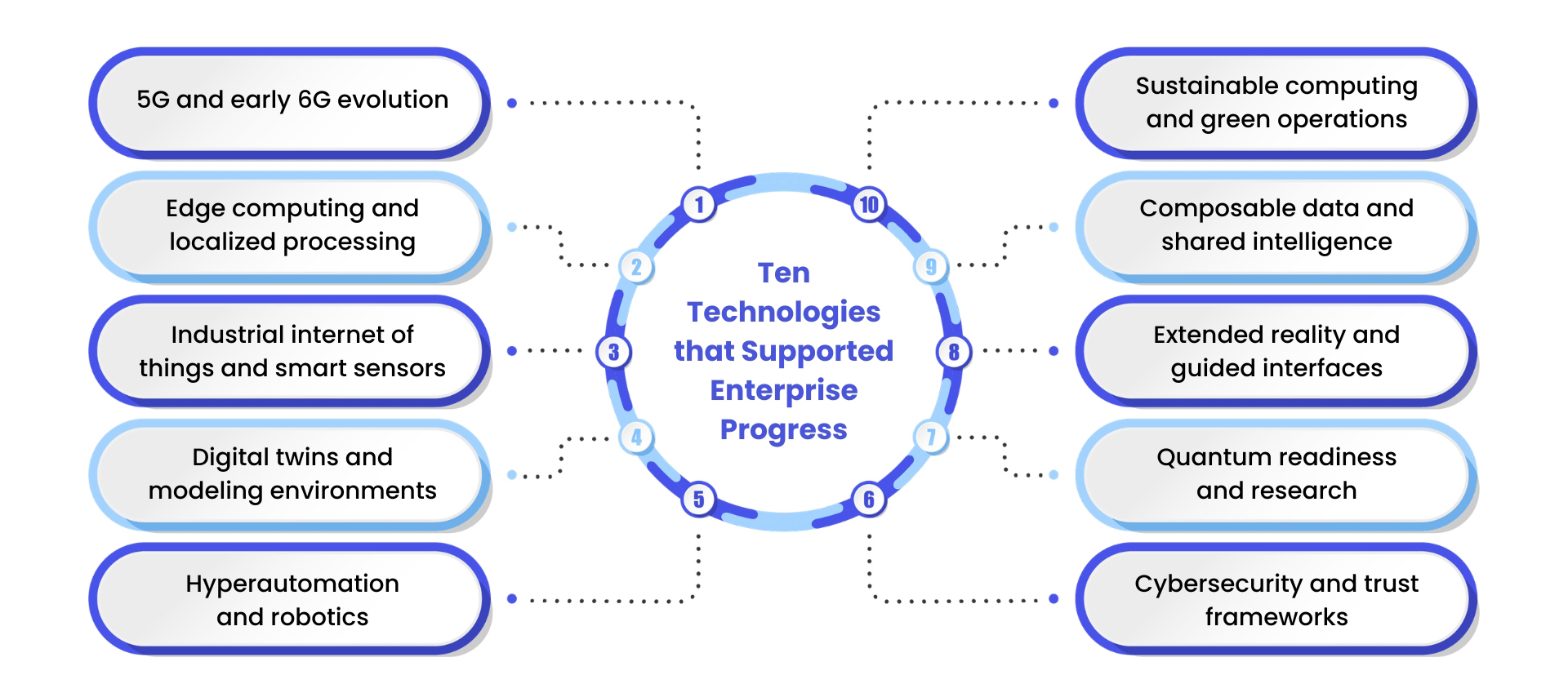 Ten Technologies that Supported Enterprise Progress

1
5G and early 6G evolution

2
Edge computing and localized processing

3
Industrial internet of things and smart sensors

4
Digital twins and modeling environments

5
Hyperautomation and robotics

6
Cybersecurity and trust frameworks

7
Quantum readiness and research

8
Extended reality and guided interfaces

9
Composable data and shared intelligence

10
Sustainable computing and green operations