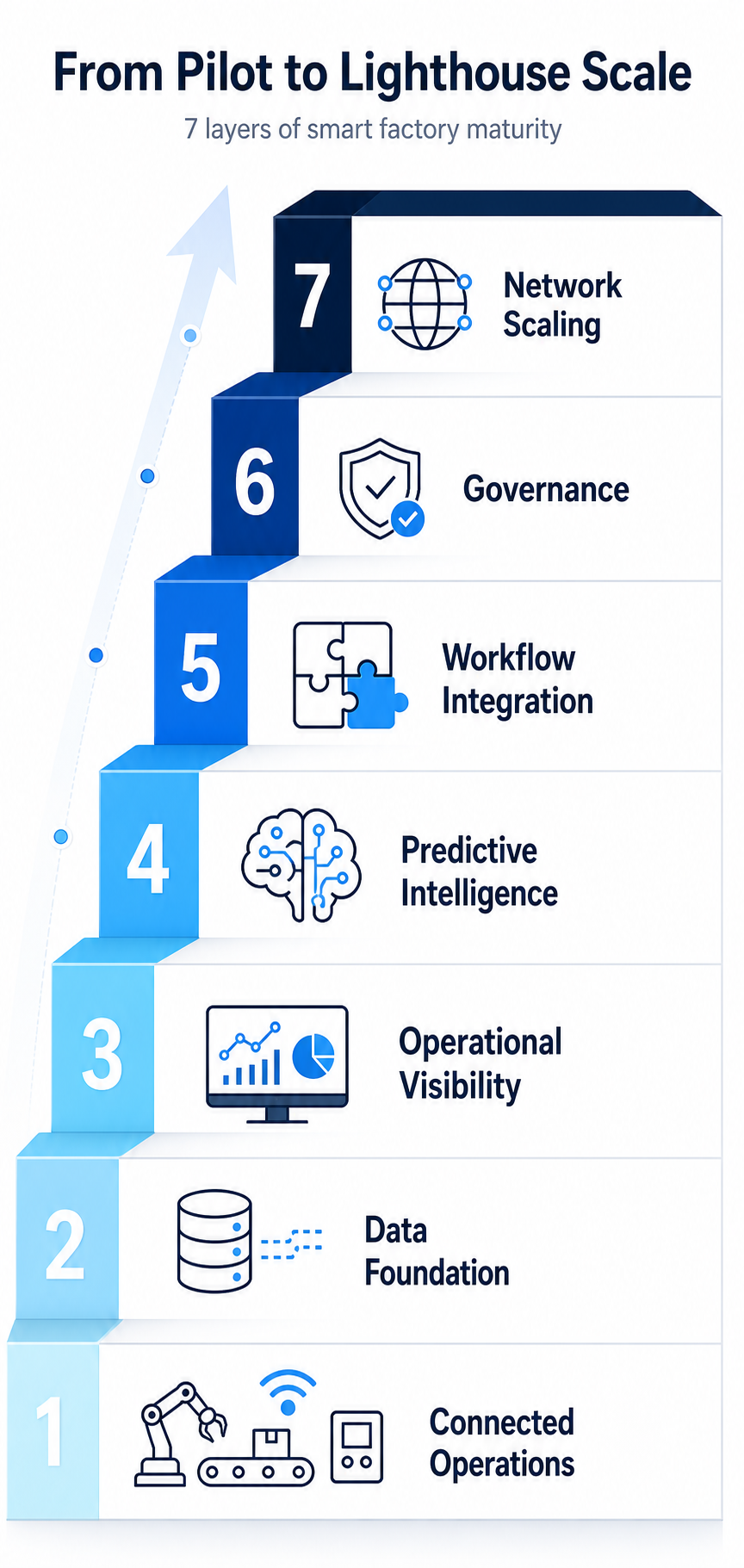 From Pilot to Lighthouse Scale

7 layers of smart factory maturity

7 Network Scaling

6 Governance

5 Workflow Integration

4 Predictive Intelligence

3 Operational Visibility

2 Data Foundation

1 Connected Operations